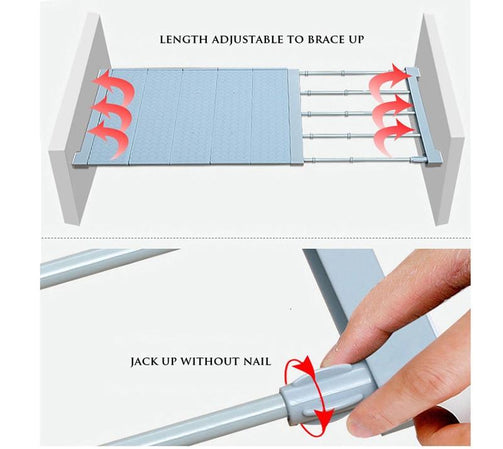 LENGTH ADJUSTABLE TO BRACE UP

JACK UP WITHOUT NAIL